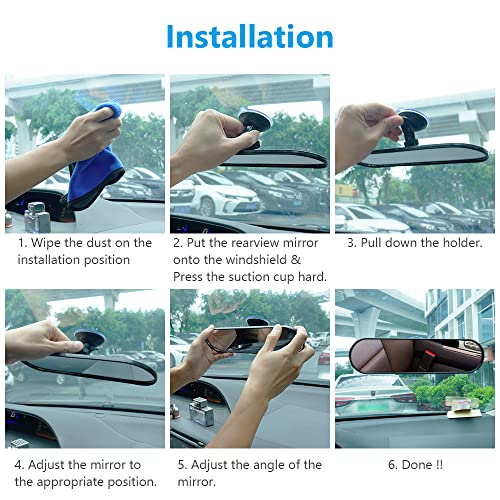 Installation

1. Wipe the dust on the installation position

2. Put the rearview mirror onto the windshield & Press the suction cup hard.

3. Pull down the holder.

4. Adjust the mirror to the appropriate position.

5. Adjust the angle of the mirror.

6. Done !!