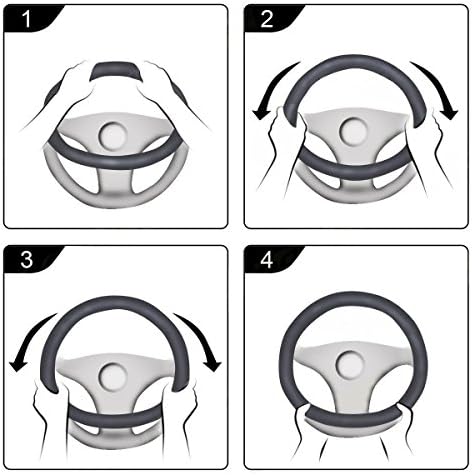 1

2

3

4