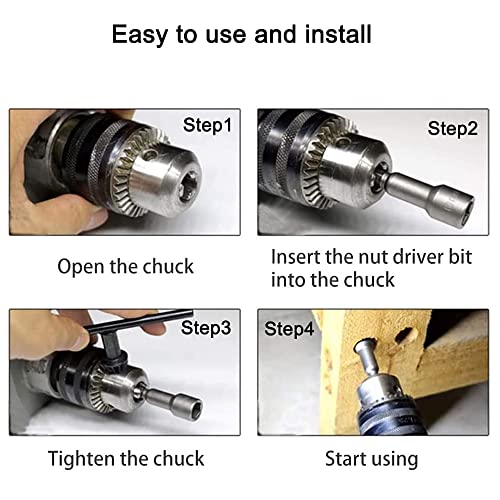 Easy to use and install

Step1

Open the chuck

Step2

Insert the nut driver bit into the chuck

Step3

Tighten the chuck

Step4

Start using