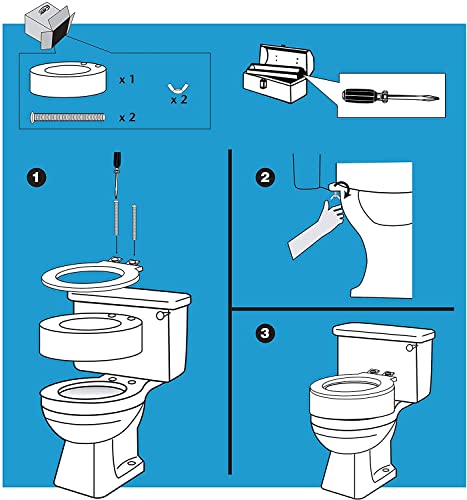 x 1

x 2

x 2

1

2

3