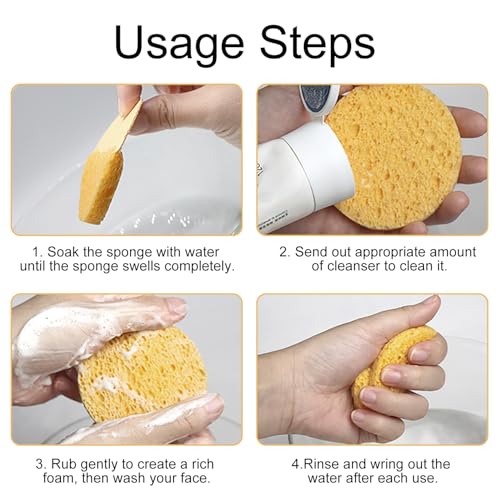 Usage Steps

1. Soak the sponge with water until the sponge swells completely.

2. Send out appropriate amount of cleanser to clean it.

3. Rub gently to create a rich foam, then wash your face.

4.Rinse and wring out the water after each use.