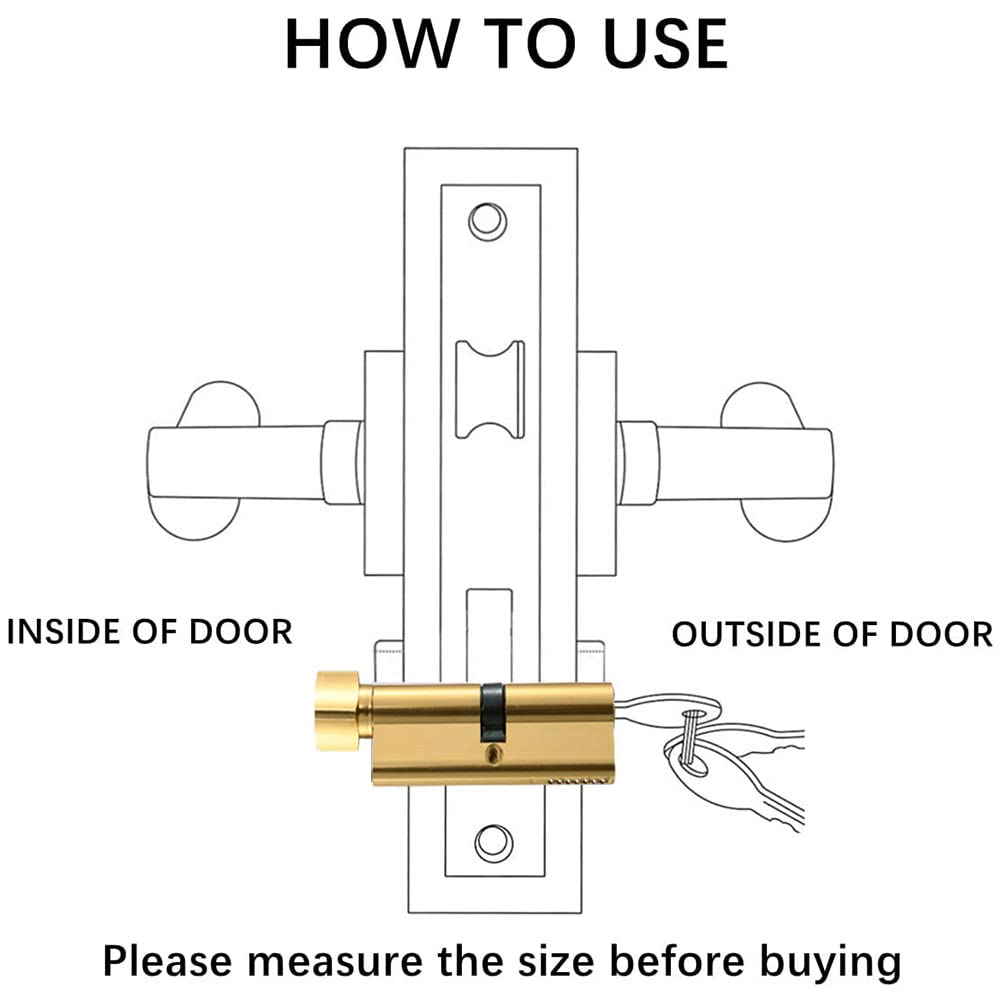 HOW TO USE

INSIDE OF DOOR

OUTSIDE OF DOOR

Please measure the size before buying