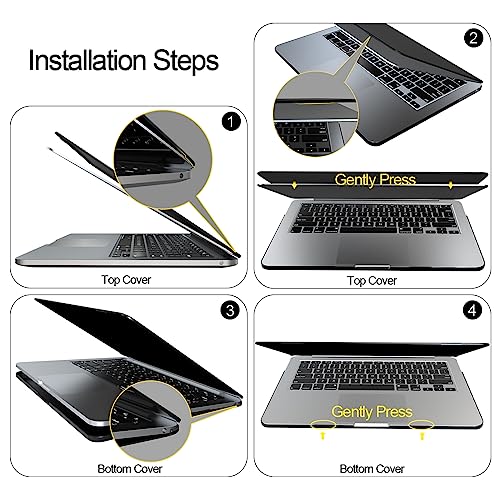 Installation Steps

1

Top Cover

2

Gently Press

Top Cover

3

Bottom Cover

4

Gently Press

Bottom Cover