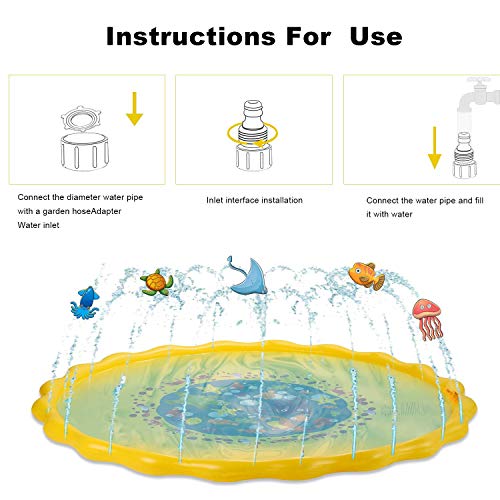 Instructions For Use

Connect the diameter water pipe with a garden hoseAdapter Water inlet

Inlet interface installation

Connect the water pipe and fill it with water