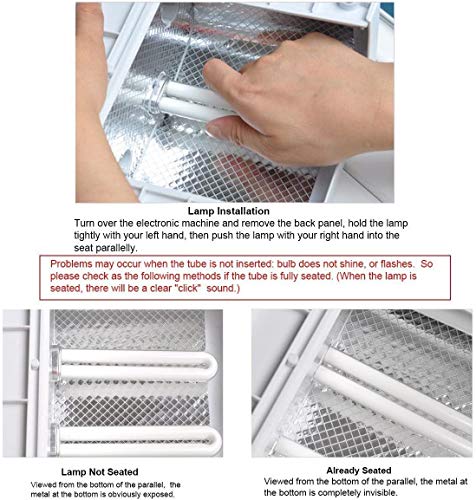 Lamp Installation
Turn over the electronic machine and remove the back panel, hold the lamp tightly with your left hand, then push the lamp with your right hand into the seat parallelly.

Problems may occur when the tube is not inserted: bulb does not shine, or flashes. So please check as the following methods if the tube is fully seated. (When the lamp is seated, there will be a clear "click" sound.)

Lamp Not Seated
Viewed from the bottom of the parallel, the metal at the bottom is obviously exposed.

Already Seated
Viewed from the bottom of the parallel, the metal at the bottom is completely invisible.