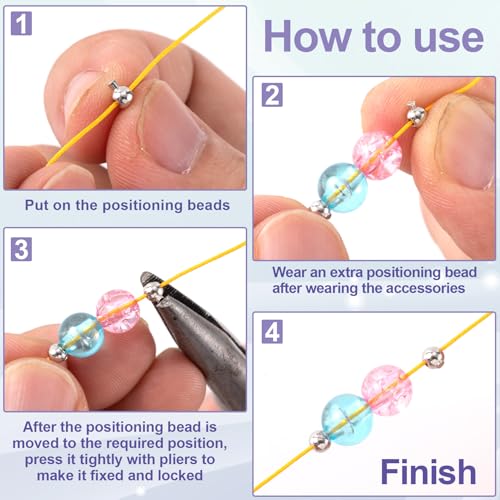 How to use

1

Put on the positioning beads

2

Wear an extra positioning bead after wearing the accessories

3

After the positioning bead is moved to the required position, press it tightly with pliers to make it fixed and locked

4

Finish