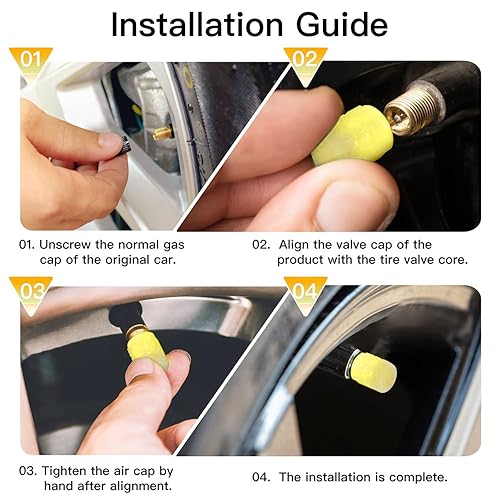 Installation Guide

01

02

01. Unscrew the normal gas cap of the original car.

02. Align the valve cap of the product with the tire valve core.

03

04

03. Tighten the air cap by hand after alignment.

04. The installation is complete.