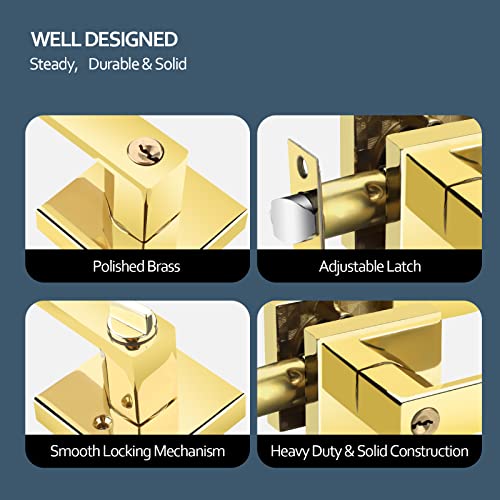 WELL DESIGNED
Steady, Durable & Solid

Polished Brass

Adjustable Latch

Smooth Locking Mechanism

Heavy Duty & Solid Construction