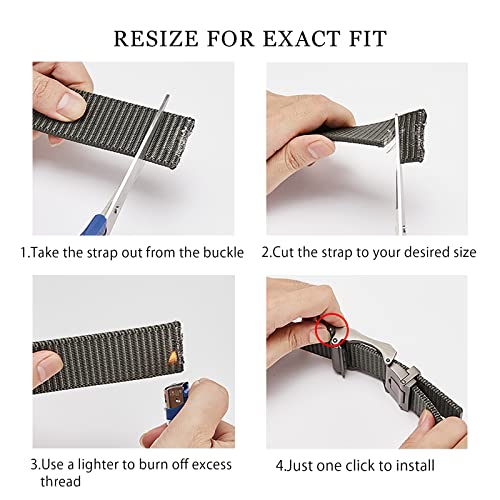 RESIZE FOR EXACT FIT

1.Take the strap out from the buckle

2.Cut the strap to your desired size

3.Use a lighter to burn off excess thread

4.Just one click to install