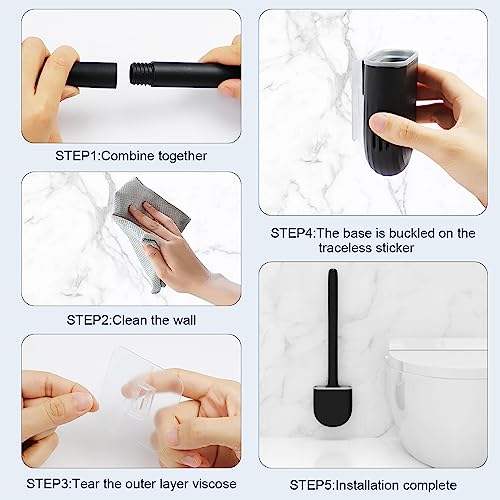 STEP1:Combine together

STEP2:Clean the wall

STEP3:Tear the outer layer viscose

STEP4:The base is buckled on the traceless sticker

STEP5:Installation complete