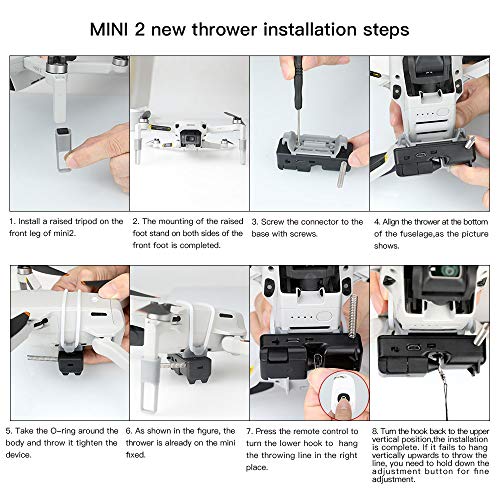 MINI 2 new thrower installation steps

1. Install a raised tripod on the front leg of mini2.

2. The mounting of the raised foot stand on both sides of the front foot is completed.

3. Screw the connector to the base with screws.

4. Align the thrower at the bottom of the fuselage,as the picture shows.

5. Take the O-ring around the body and throw it tighten the device.

6. As shown in the figure, the thrower is already on the mini fixed.

7. Press the remote control to turn the lower hook to hang the throwing line in the right place.

8. Turn the hook back to the upper vertical position,the installation is complete. If it fails to hang vertically upwards to throw the line, you need to hold down the adjustment button for fine adjustment.