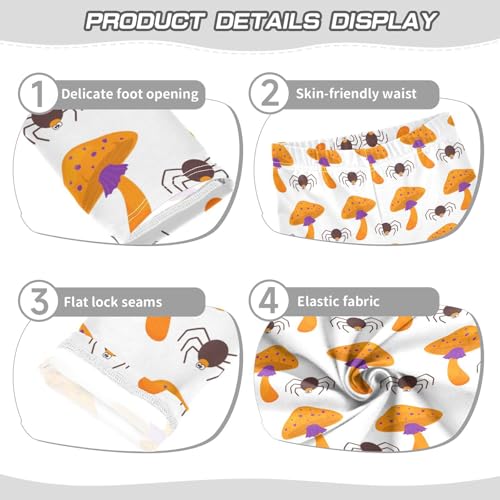 PRODUCT DETAILS DISPLAY

1 Delicate foot opening

2 Skin-friendly waist

3 Flat lock seams

4 Elastic fabric