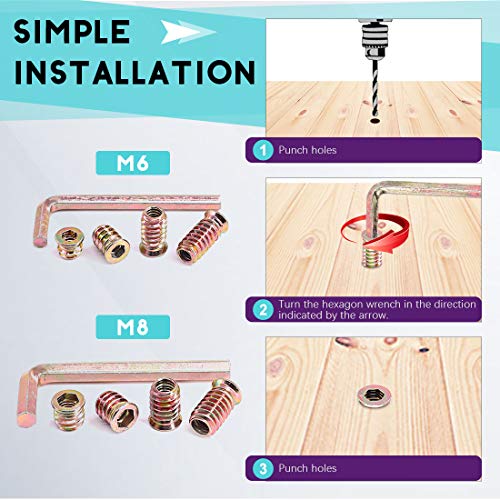 SIMPLE INSTALLATION

M6

M8

1 Punch holes

2 Turn the hexagon wrench in the direction indicated by the arrow.

3 Punch holes