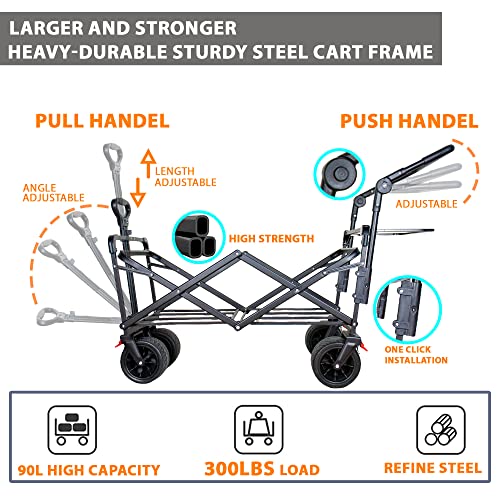 LARGER AND STRONGER
HEAVY-DURABLE STURDY STEEL CART FRAME

PULL HANDEL

PUSH HANDEL

LENGTH ADJUSTABLE

ANGLE ADJUSTABLE

ADJUSTABLE

HIGH STRENGTH

ONE CLICK INSTALLATION

90L HIGH CAPACITY

300LBS LOAD

REFINE STEEL