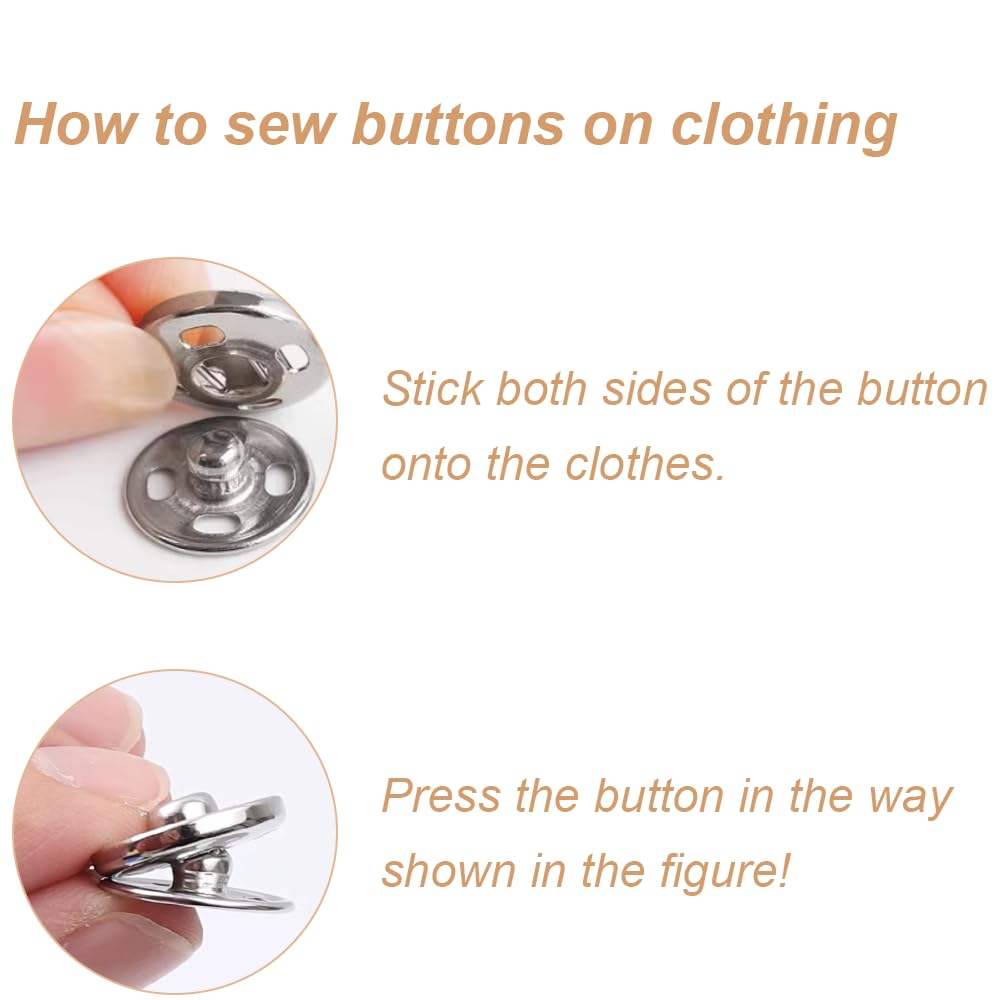 How to sew buttons on clothing

Stick both sides of the button onto the clothes.

Press the button in the way shown in the figure!