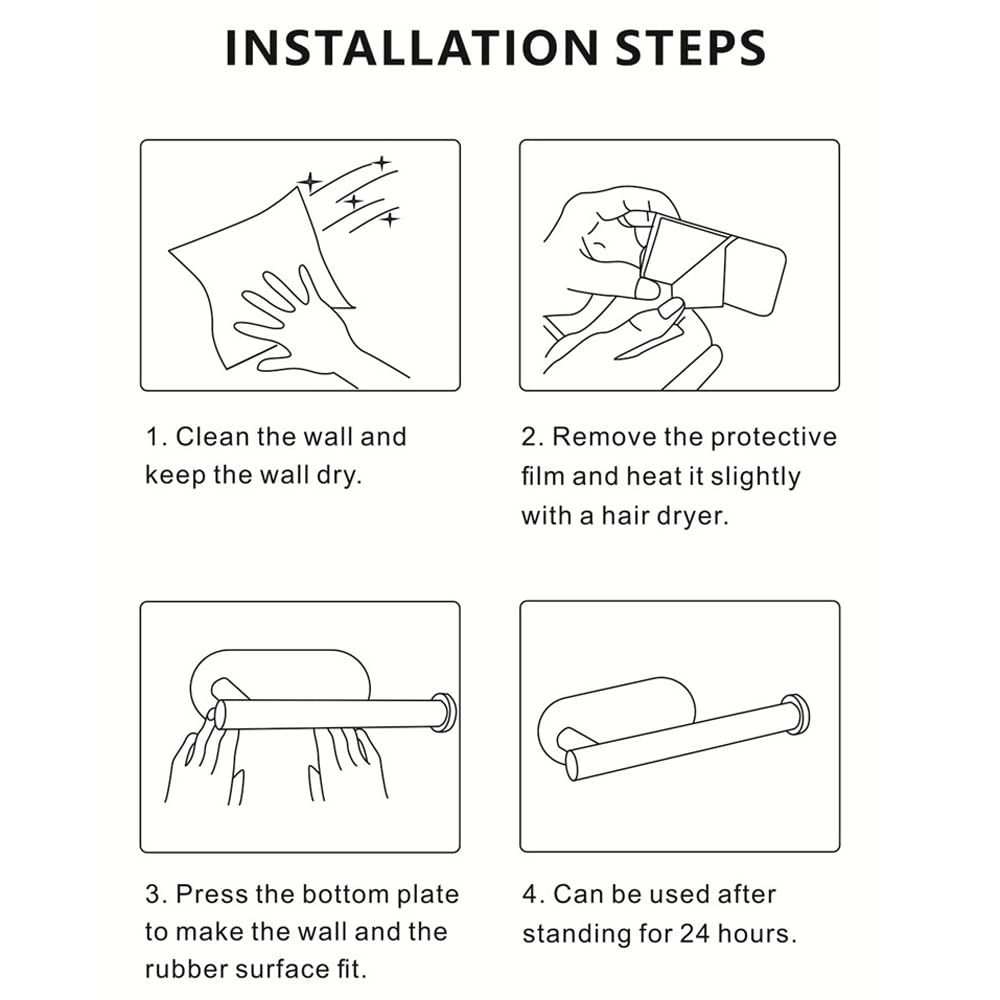 INSTALLATION STEPS

1. Clean the wall and keep the wall dry.

2. Remove the protective film and heat it slightly with a hair dryer.

3. Press the bottom plate to make the wall and the rubber surface fit.

4. Can be used after standing for 24 hours.