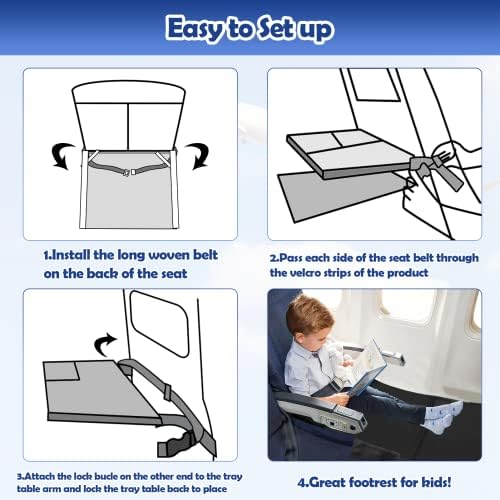 Easy to Set up

1.Install the long woven belt on the back of the seat

2.Pass each side of the seat belt through the velcro strips of the product

3.Attach the lock bucle on the other end to the tray table arm and lock the tray table back to place

4.Great footrest for kids!