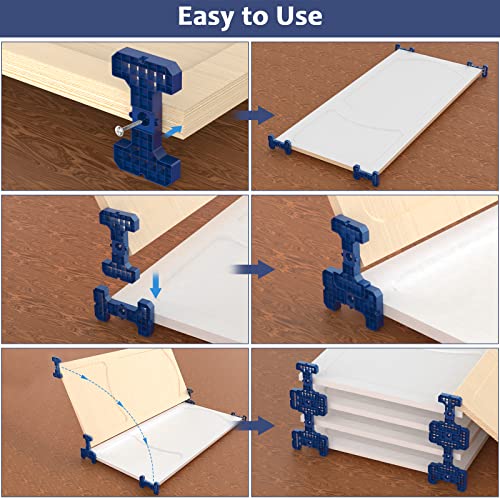 Easy to Use