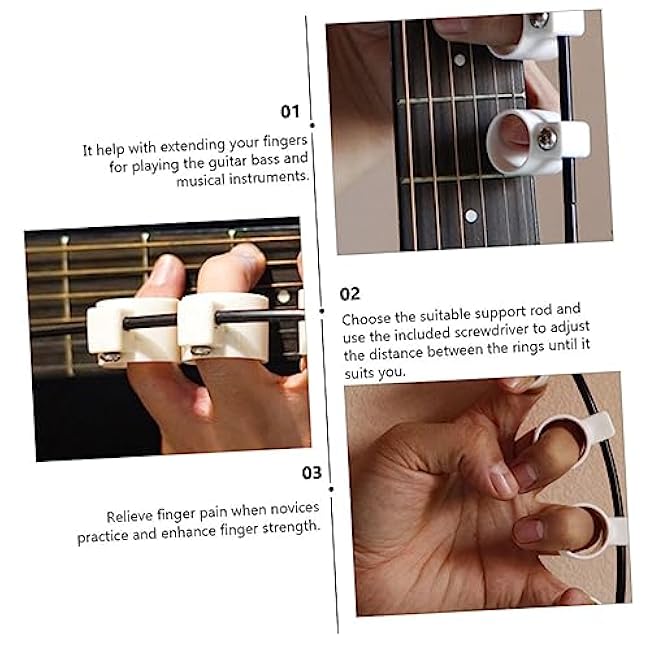 01

It help with extending your fingers for playing the guitar bass and musical instruments.

02

Choose the suitable support rod and use the included screwdriver to adjust the distance between the rings until it suits you.

03

Relieve finger pain when novices practice and enhance finger strength.