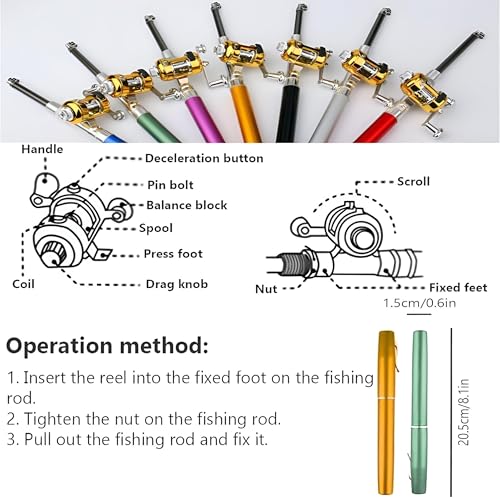 Handle
Deceleration button
Pin bolt
Balance block
Spool
Press foot
Coil
Drag knob

Scroll
Nut
Fixed feet

1.5cm/0.6in

Operation method:

1. Insert the reel into the fixed foot on the fishing rod.
2. Tighten the nut on the fishing rod.
3. Pull out the fishing rod and fix it.

20.5cm/8.1in