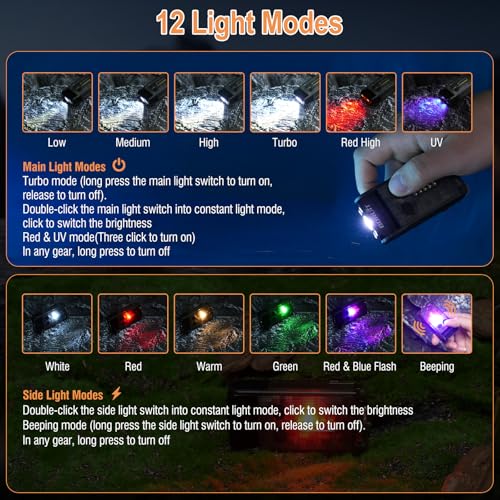 12 Light Modes

Low
Medium
High
Turbo
Red High
UV

Main Light Modes

Turbo mode (long press the main light switch to turn on, release to turn off).
Double-click the main light switch into constant light mode, click to switch the brightness
Red & UV mode(Three click to turn on)
In any gear, long press to turn off

White
Red
Warm
Green
Red & Blue Flash
Beeping

Side Light Modes

Double-click the side light switch into constant light mode, click to switch the brightness
Beeping mode (long press the side light switch to turn on, release to turn off).
In any gear, long press to turn off