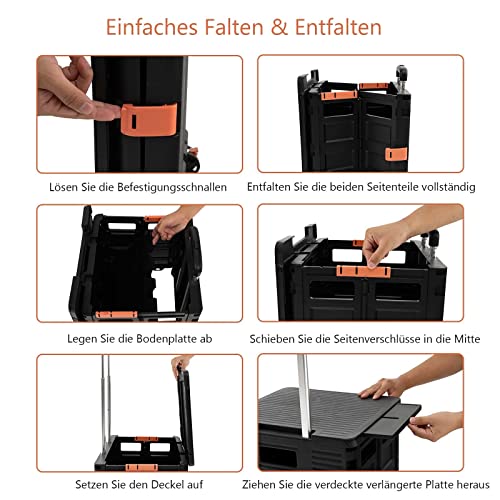 Einfaches Falten & Entfalten

Lösen Sie die Befestigungsschnallen

Entfalten Sie die beiden Seitenteile vollständig

Legen Sie die Bodenplatte ab

Schieben Sie die Seitenverschlüsse in die Mitte

Setzen Sie den Deckel auf

Ziehen Sie die verdeckte verlängerte Platte heraus