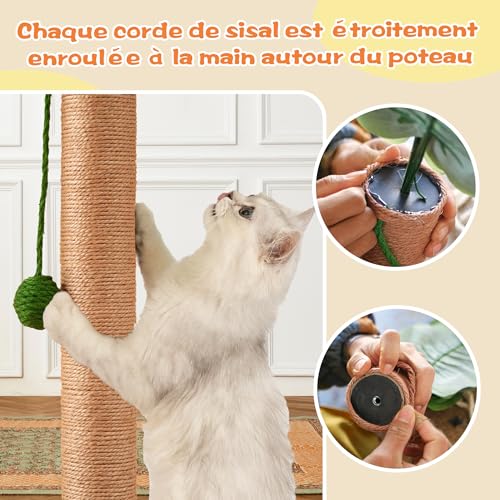 Chaque corde de sisal est étroitement enroulée à la main autour du poteau