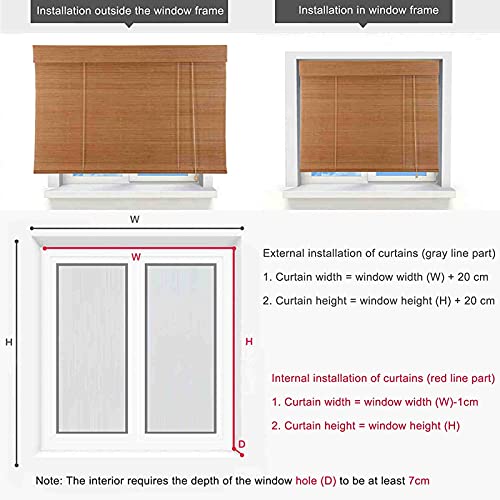 Installation outside the window frame

Installation in window frame

W

W

H

H

D

External installation of curtains (gray line part)

1. Curtain width = window width (W) + 20 cm

2. Curtain height = window height (H) + 20 cm

Internal installation of curtains (red line part)

1. Curtain width = window width (W)-1cm

2. Curtain height = window height (H)

Note: The interior requires the depth of the window hole (D) to be at least 7cm