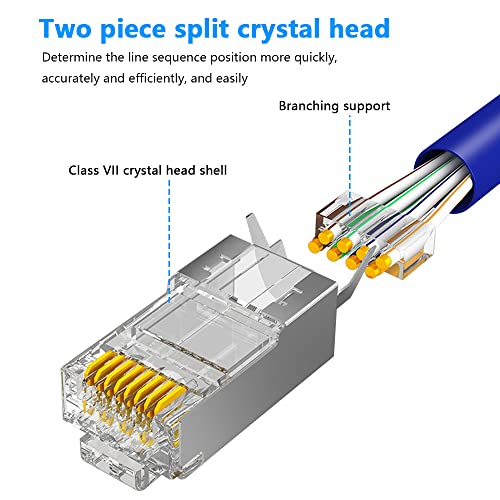 Two piece split crystal head

Determine the line sequence position more quickly, accurately and efficiently, and easily

Branching support

Class VII crystal head shell