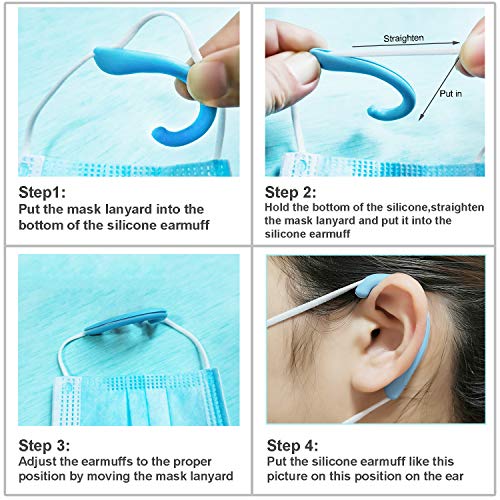 Step1:
Put the mask lanyard into the bottom of the silicone earmuff

Straighten

Put in

Step 2:
Hold the bottom of the silicone,straighten the mask lanyard and put it into the silicone earmuff

Step 3:
Adjust the earmuffs to the proper position by moving the mask lanyard

Step 4:
Put the silicone earmuff like this picture on this position on the ear