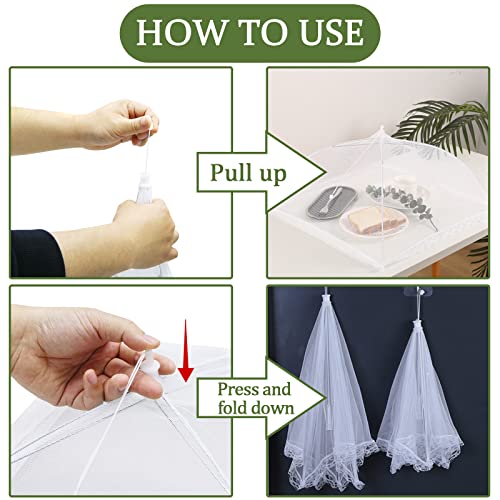 HOW TO USE

Pull up

Press and fold down