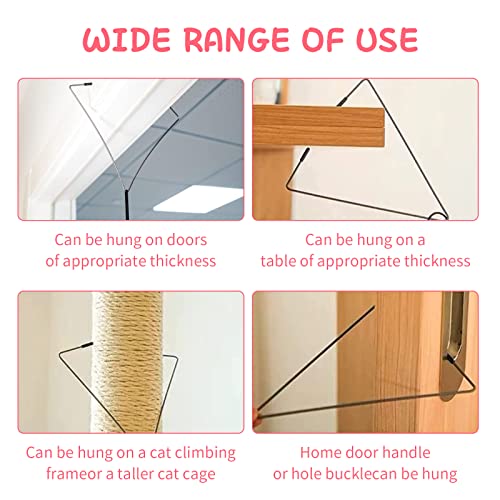 WIDE RANGE OF USE

Can be hung on doors of appropriate thickness

Can be hung on a table of appropriate thickness

Can be hung on a cat climbing frameor a taller cat cage

Home door handle or hole bucklecan be hung