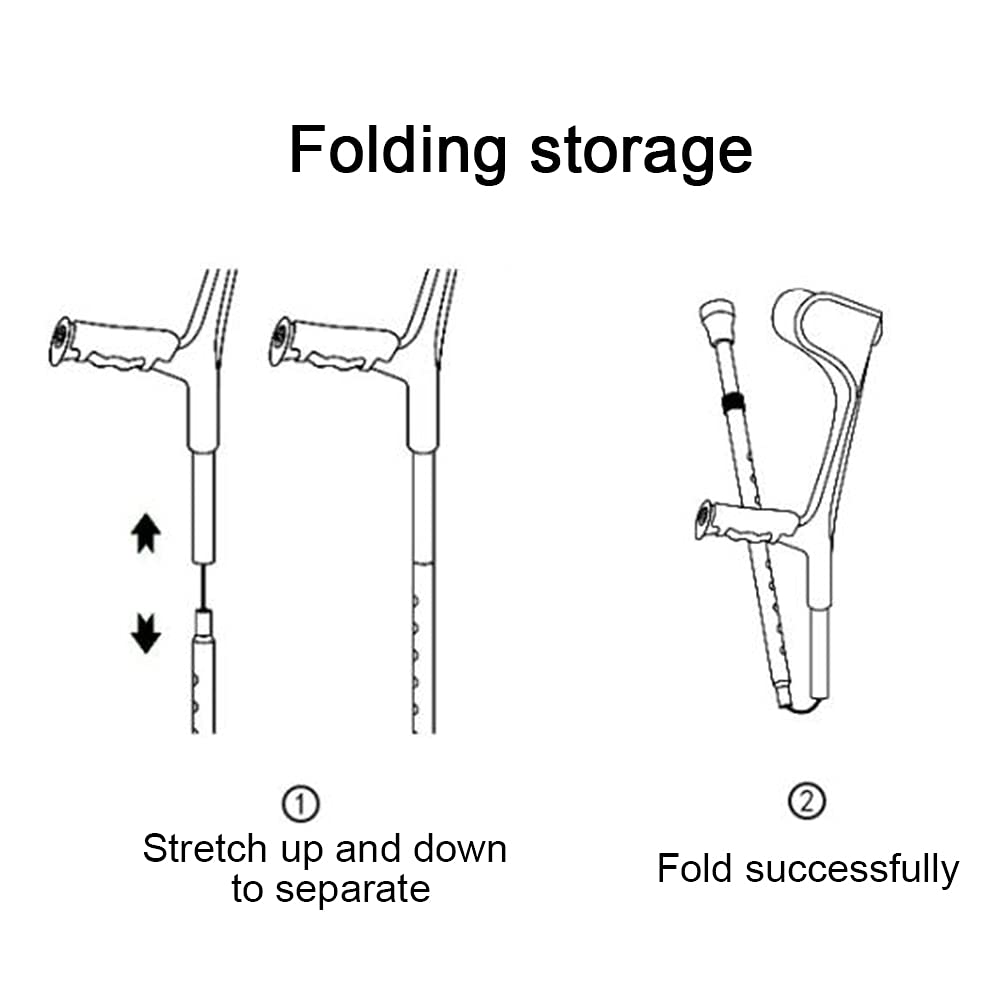 Folding storage

①
Stretch up and down to separate

②
Fold successfully