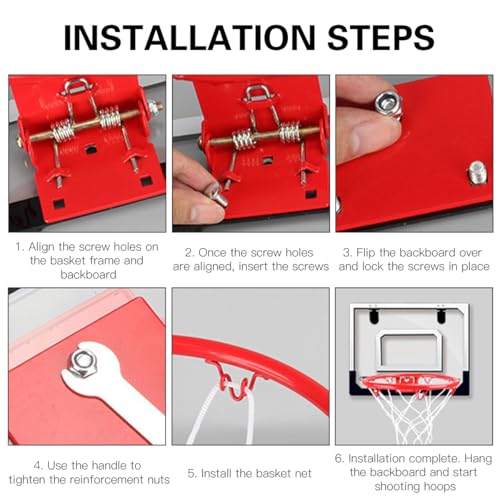 INSTALLATION STEPS

1. Align the screw holes on the basket frame and backboard

2. Once the screw holes are aligned, insert the screws

3. Flip the backboard over and lock the screws in place

4. Use the handle to tighten the reinforcement nuts

5. Install the basket net

6. Installation complete. Hang the backboard and start shooting hoops