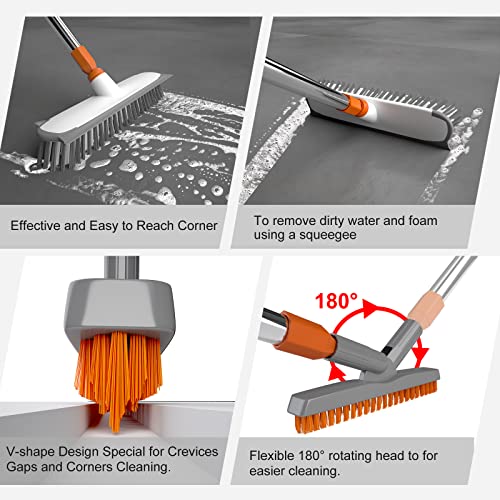 Effective and Easy to Reach Corner

To remove dirty water and foam using a squeegee

180°

V-shape Design Special for Crevices Gaps and Corners Cleaning.

Flexible 180° rotating head to for easier cleaning.