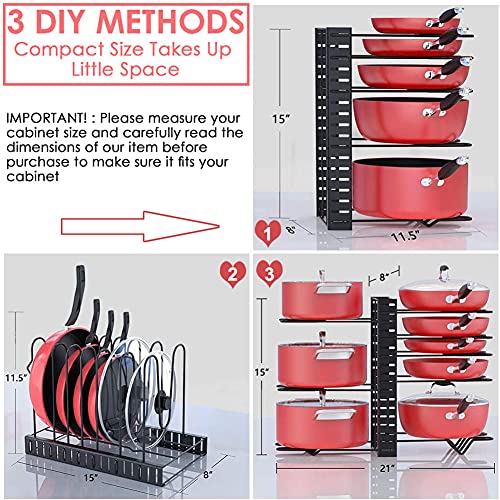 3 DIY METHODS
Compact Size Takes Up Little Space

IMPORTANT! : Please measure your cabinet size and carefully read the dimensions of our item before purchase to make sure it fits your cabinet

15"
1
8"
11.5"

2
11.5"
15"
8"

3
8"
15"
21"