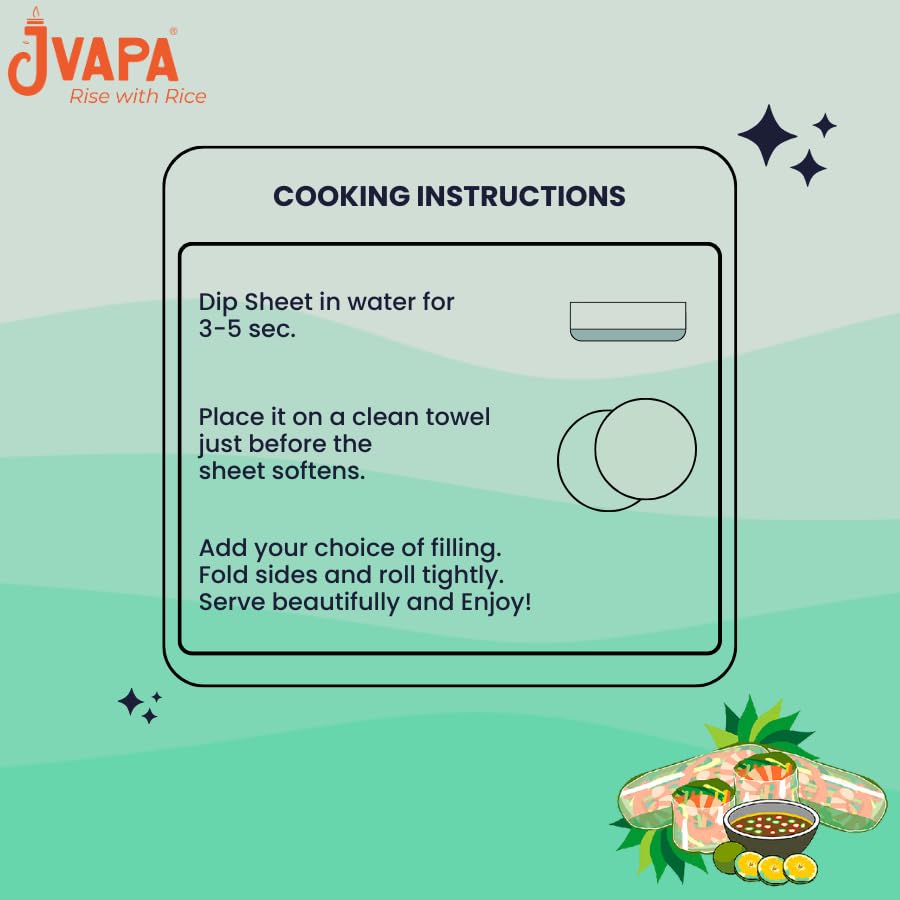 JVAPA®
Rise with Rice

COOKING INSTRUCTIONS

Dip Sheet in water for 3-5 sec.

Place it on a clean towel just before the sheet softens.

Add your choice of filling.
Fold sides and roll tightly.
Serve beautifully and Enjoy!