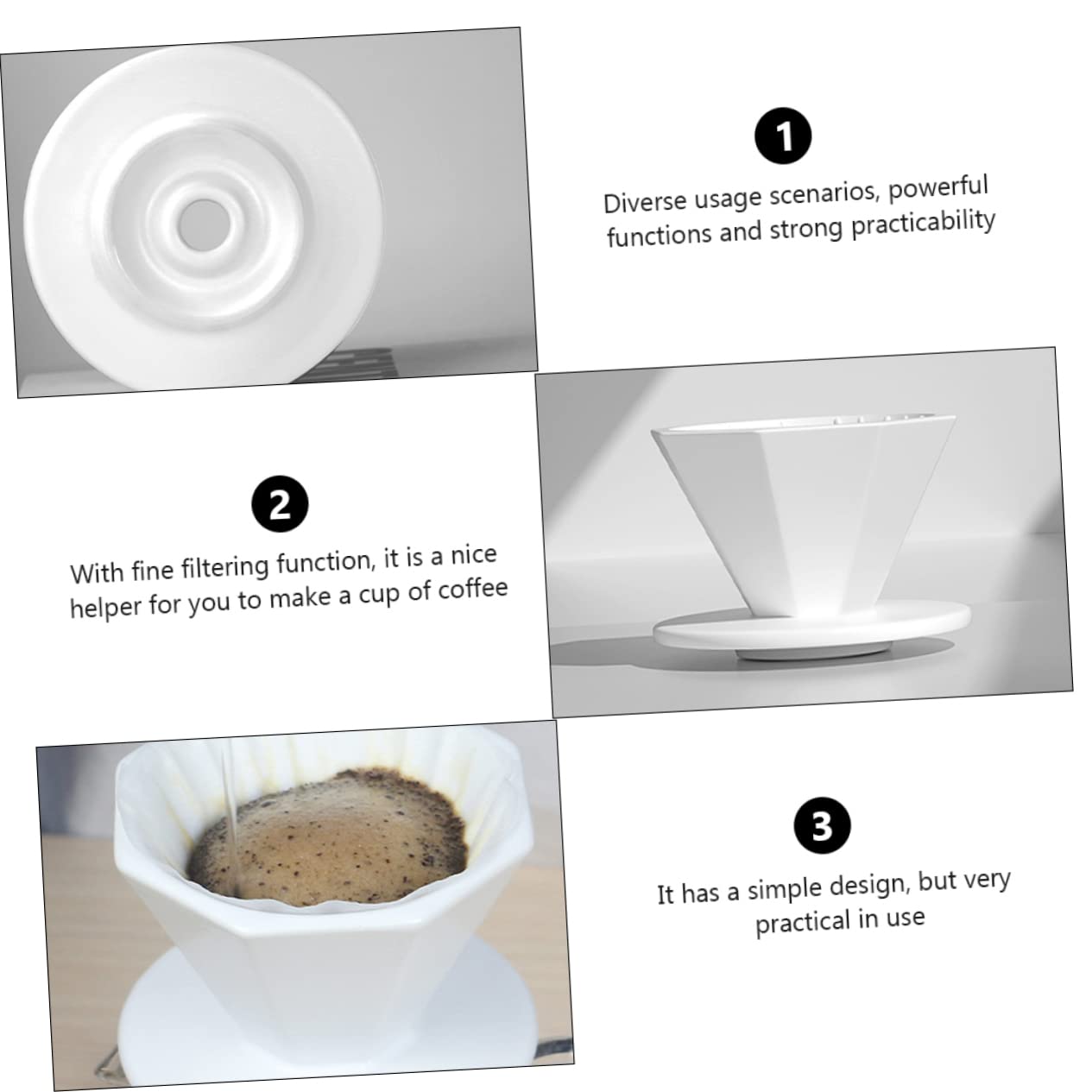 1

Diverse usage scenarios, powerful functions and strong practicability

2

With fine filtering function, it is a nice helper for you to make a cup of coffee

3

It has a simple design, but very practical in use