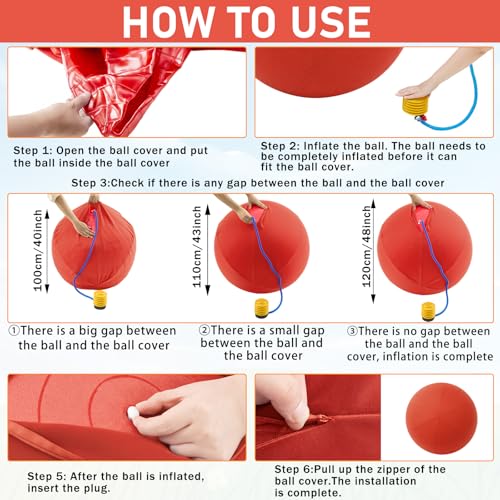 HOW TO USE

Step 1: Open the ball cover and put the ball inside the ball cover

Step 2: Inflate the ball. The ball needs to be completely inflated before it can fit the ball cover.

Step 3:Check if there is any gap between the ball and the ball cover

100cm/40inch

110cm/43inch

120cm/48inch

①There is a big gap between the ball and the ball cover

②There is a small gap between the ball and the ball cover

③There is no gap between the ball and the ball cover, inflation is complete

Step 5: After the ball is inflated, insert the plug.

Step 6:Pull up the zipper of the ball cover.The installation is complete.