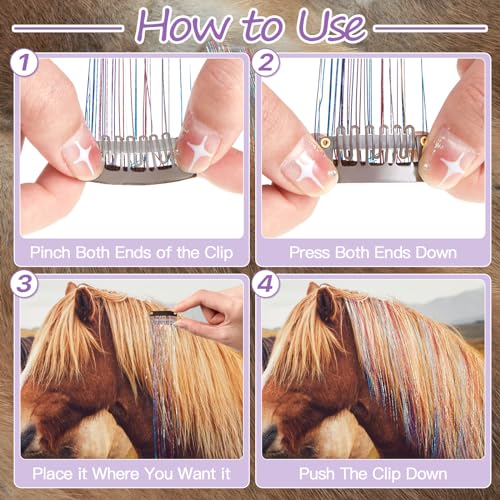 How to Use

1

Pinch Both Ends of the Clip

2

Press Both Ends Down

3

Place it Where You Want it

4

Push The Clip Down