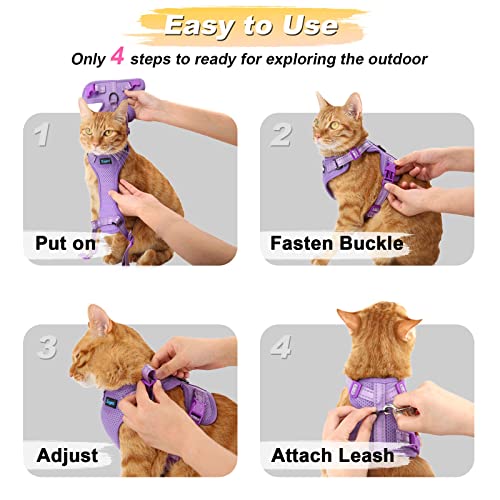 Easy to Use

Only 4 steps to ready for exploring the outdoor

1

Put on

2

Fasten Buckle

3

Adjust

4

Attach Leash