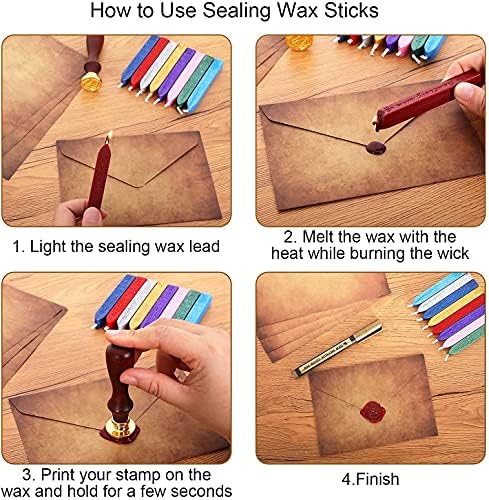 How to Use Sealing Wax Sticks

1. Light the sealing wax lead

2. Melt the wax with the heat while burning the wick

3. Print your stamp on the wax and hold for a few seconds

4.Finish