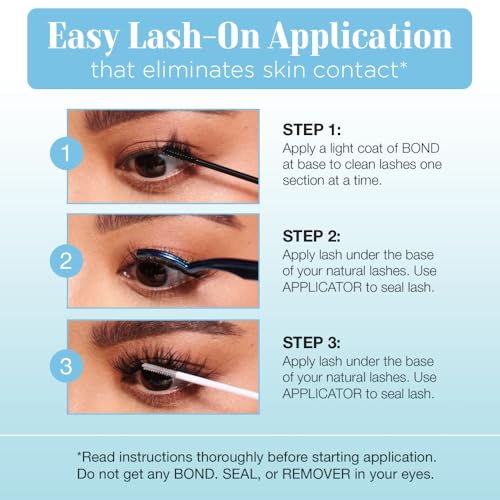 Easy Lash-On Application
that eliminates skin contact*

1

STEP 1:
Apply a light coat of BOND at base to clean lashes one section at a time.

2

STEP 2:
Apply lash under the base of your natural lashes. Use APPLICATOR to seal lash.

3

STEP 3:
Apply lash under the base of your natural lashes. Use APPLICATOR to seal lash.

*Read instructions thoroughly before starting application.
Do not get any BOND. SEAL, or REMOVER in your eyes.