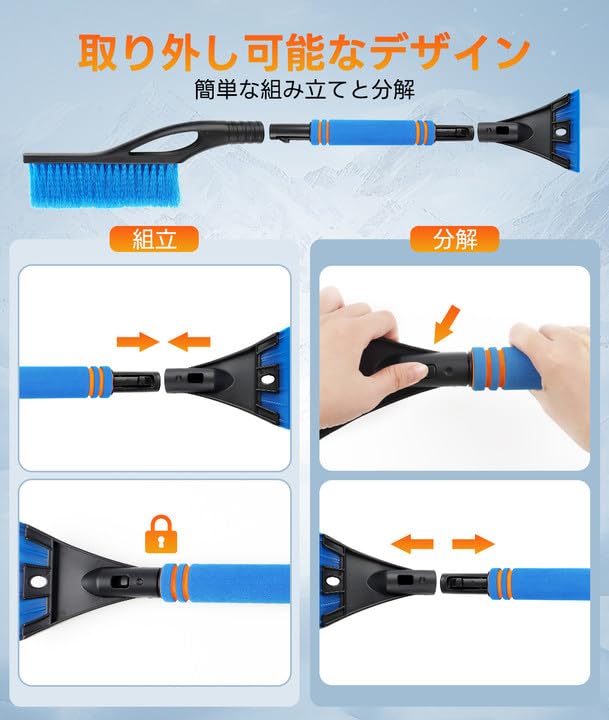 取り外し可能なデザイン

簡単な組み立てと分解

組立

分解