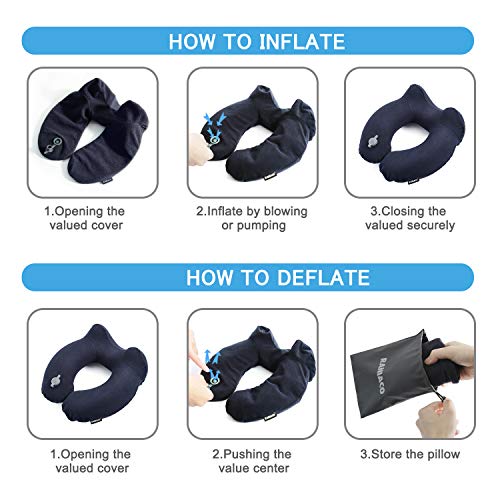 HOW TO INFLATE

1.Opening the valued cover

2.Inflate by blowing or pumping

3.Closing the valued securely

HOW TO DEFLATE

1.Opening the valued cover

2.Pushing the value center

RAINACO

3.Store the pillow