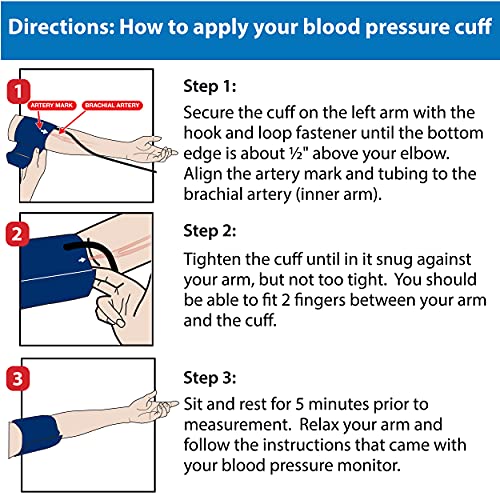 Directions: How to apply your blood pressure cuff

1

ARTERY MARK

BRACHIAL ARTERY

Step 1:

Secure the cuff on the left arm with the hook and loop fastener until the bottom edge is about ½" above your elbow. Align the artery mark and tubing to the brachial artery (inner arm).

2

Step 2:

Tighten the cuff until in it snug against your arm, but not too tight. You should be able to fit 2 fingers between your arm and the cuff.

3

Step 3:

Sit and rest for 5 minutes prior to measurement. Relax your arm and follow the instructions that came with your blood pressure monitor.