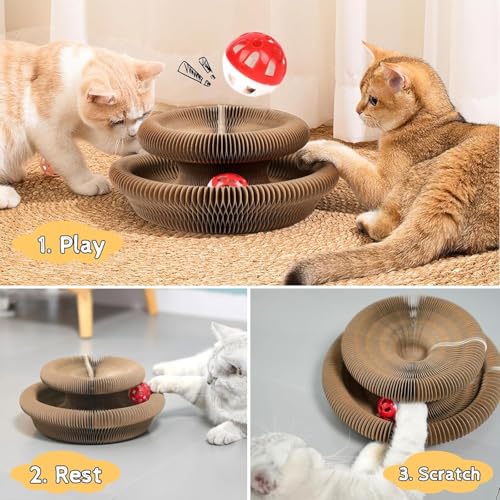 1. Play

2. Rest

3. Scratch