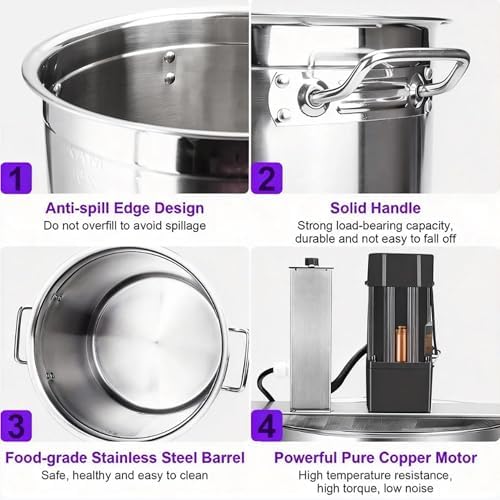 1

Anti-spill Edge Design
Do not overfill to avoid spillage

2

Solid Handle
Strong load-bearing capacity, durable and not easy to fall off

3

Food-grade Stainless Steel Barrel
Safe, healthy and easy to clean

4

Powerful Pure Copper Motor
High temperature resistance, high torque, low noise