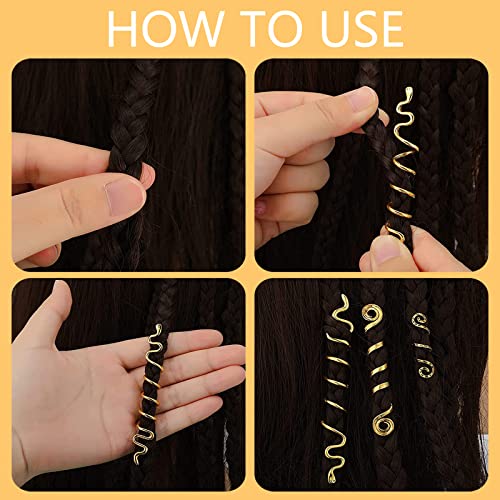 HOW TO USE