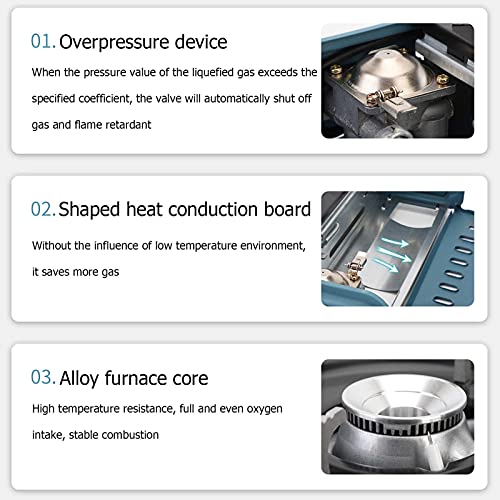 01. Overpressure device

When the pressure value of the liquefied gas exceeds the specified coefficient, the valve will automatically shut off gas and flame retardant

02. Shaped heat conduction board

Without the influence of low temperature environment, it saves more gas

03. Alloy furnace core

High temperature resistance, full and even oxygen intake, stable combustion